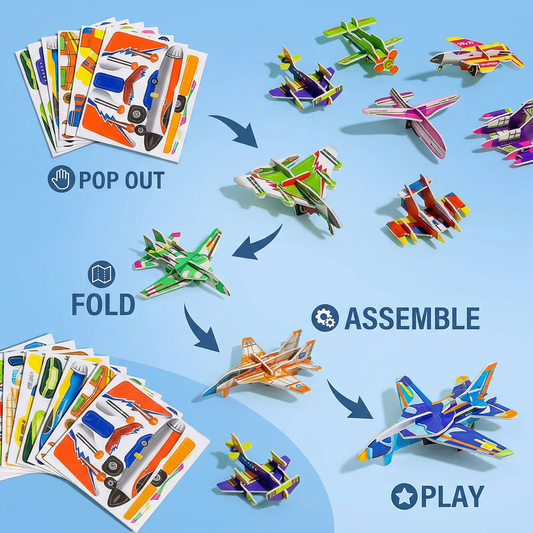 POP OUT

FOLD

ASSEMBLE

PLAY